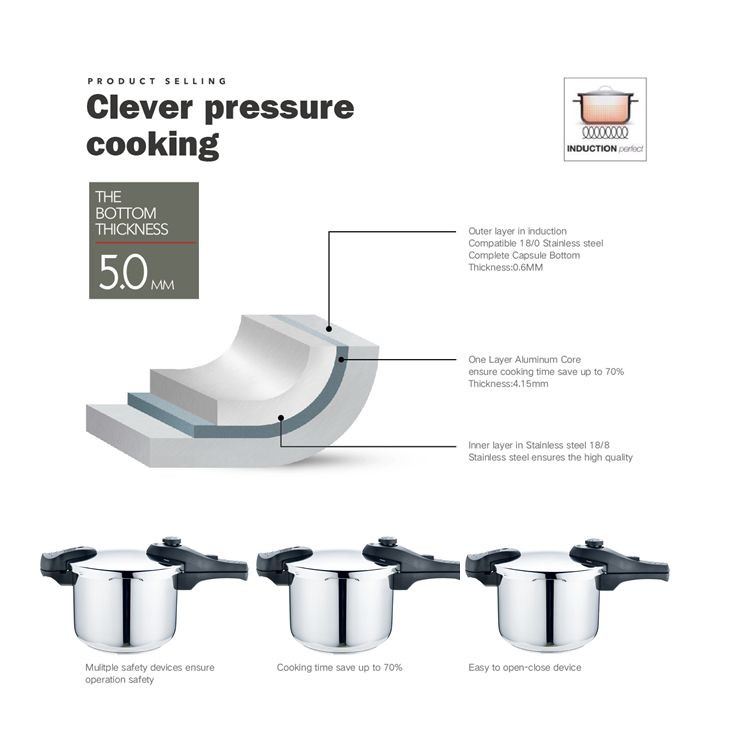 PRODUCT SELLING

Clever pressure cooking

INDUCTION perfect

THE BOTTOM THICKNESS

5.0 MM

Outer layer in induction Compatible 18/0 Stainless steel Complete Capsule Bottom Thickness:0.6MM

One Layer Aluminum Core ensure cooking time save up to 70% Thickness:4.15mm

Inner layer in Stainless steel 18/8 Stainless steel ensures the high quality

Mulitple safety devices ensure operation safety

Cooking time save up to 70%

Easy to open-close device